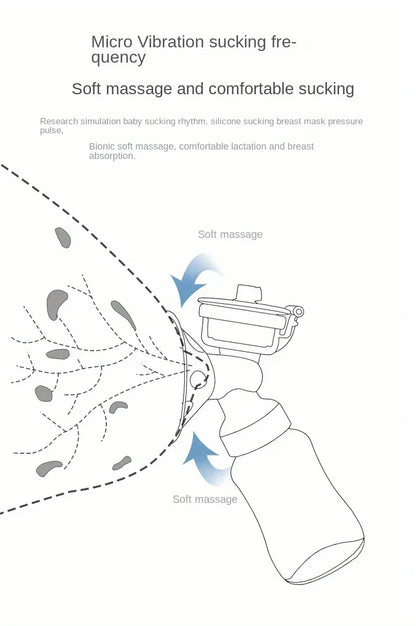 Micro Vibration sucking frequency

Soft massage and comfortable sucking

Research simulation baby sucking rhythm, silicone sucking breast mask pressure pulse,

Bionic soft massage, comfortable lactation and breast absorption.

Soft massage

Soft massage