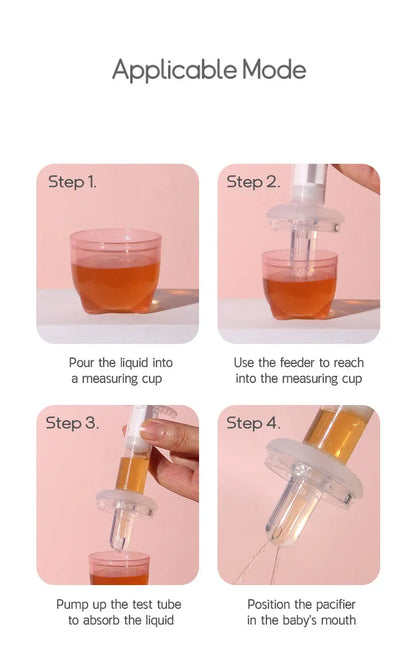 Applicable Mode

Step 1.

Pour the liquid into a measuring cup

Step 2.

Use the feeder to reach into the measuring cup

Step 3.

Pump up the test tube to absorb the liquid

Step 4.

Position the pacifier in the baby's mouth