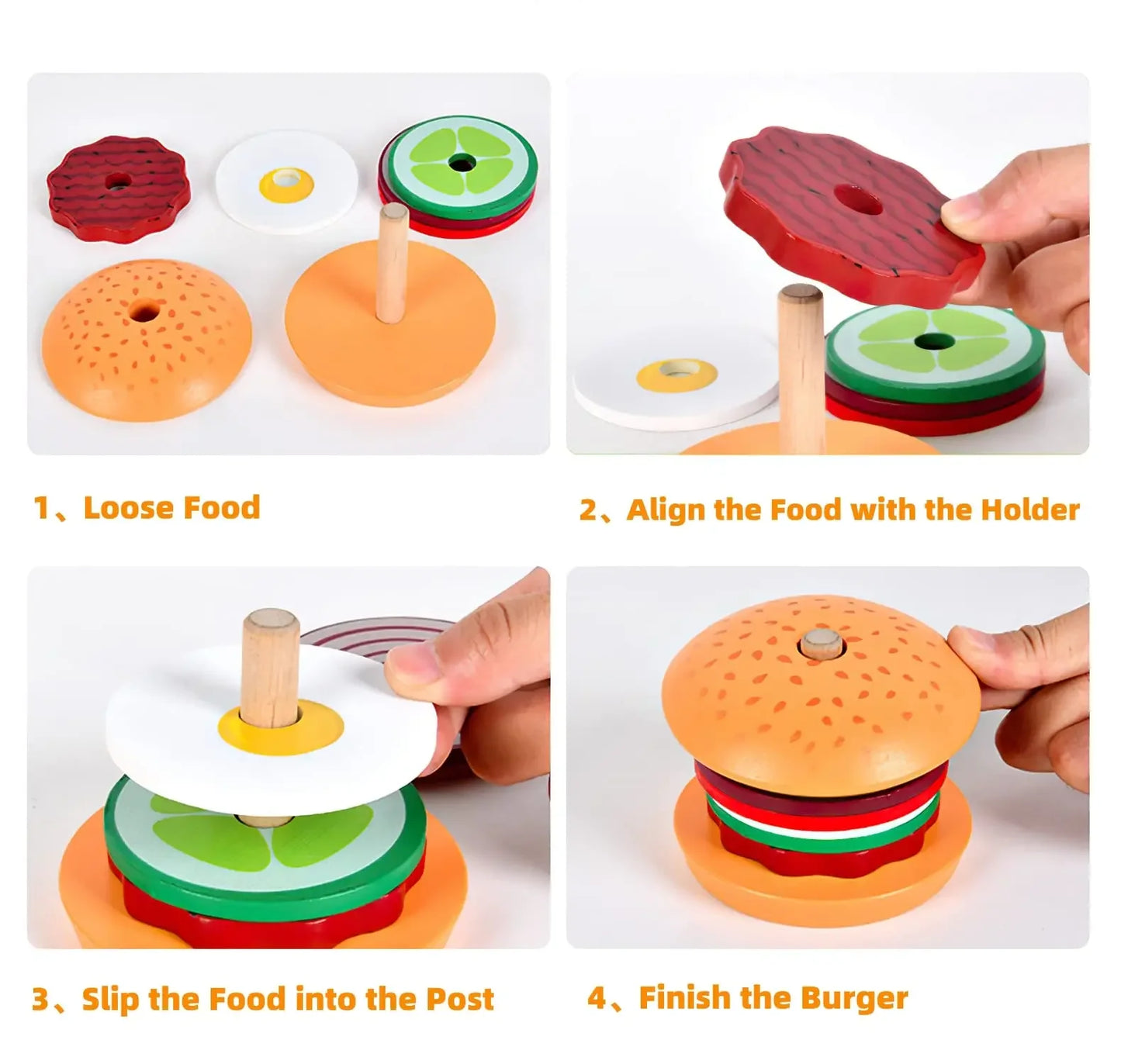 1、Loose Food

2、Align the Food with the Holder

3、Slip the Food into the Post

4、Finish the Burger