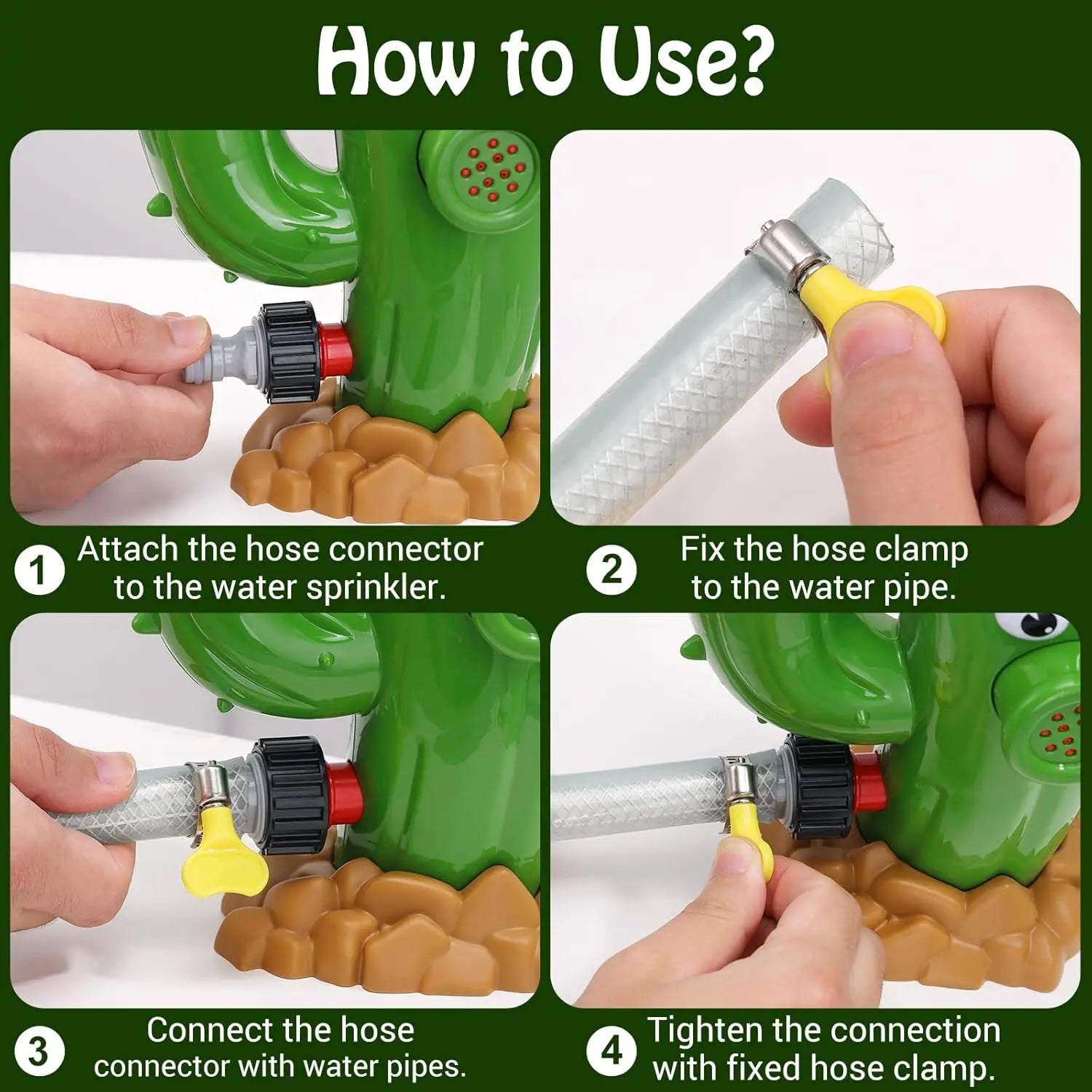 How to Use?

1 Attach the hose connector to the water sprinkler.

2 Fix the hose clamp to the water pipe.

3 Connect the hose connector with water pipes.

4 Tighten the connection with fixed hose clamp.