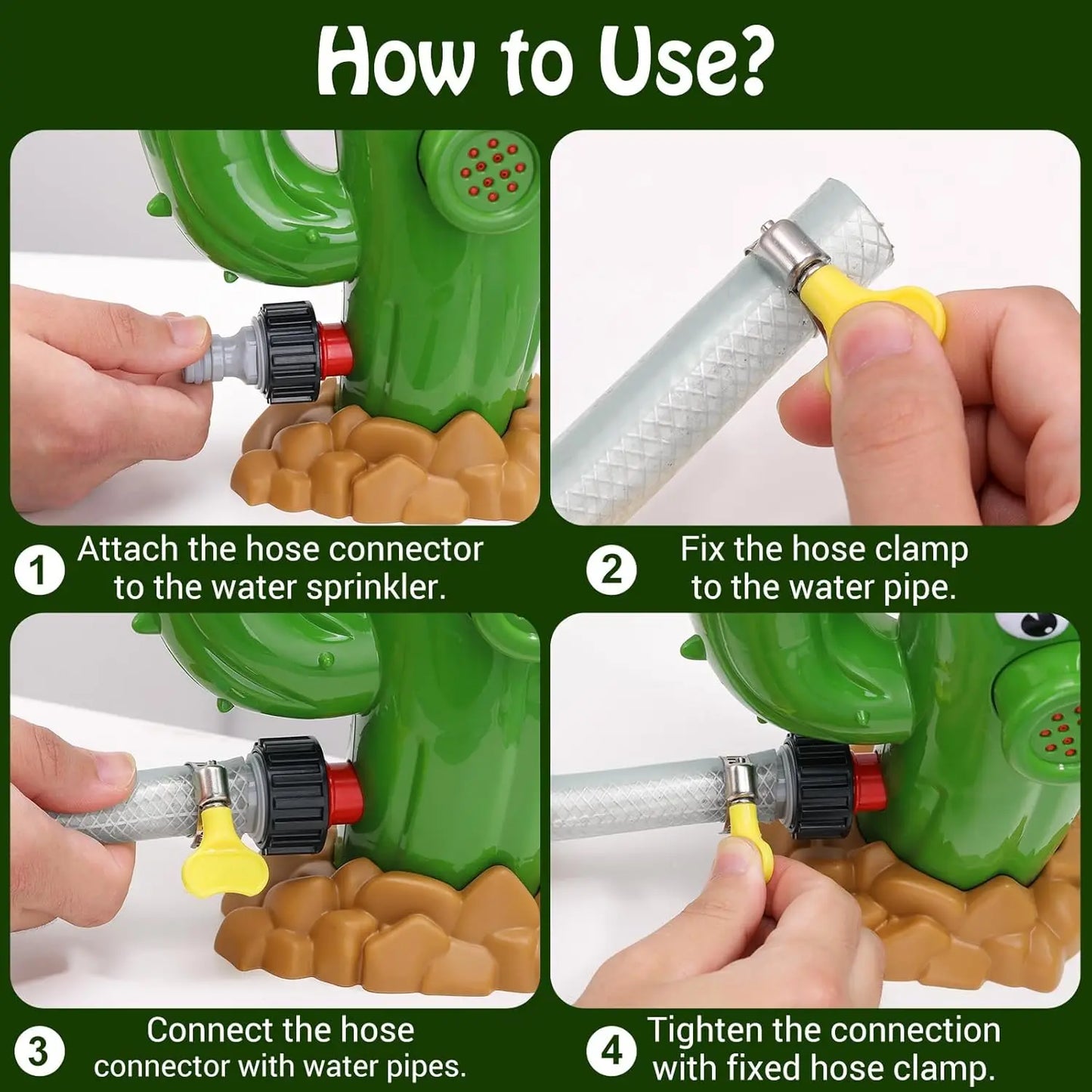 How to Use?

1 Attach the hose connector to the water sprinkler.

2 Fix the hose clamp to the water pipe.

3 Connect the hose connector with water pipes.

4 Tighten the connection with fixed hose clamp.