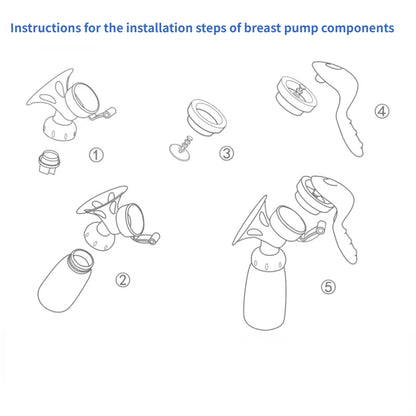 Instructions for the installation steps of breast pump components

①

③

④

②

⑤