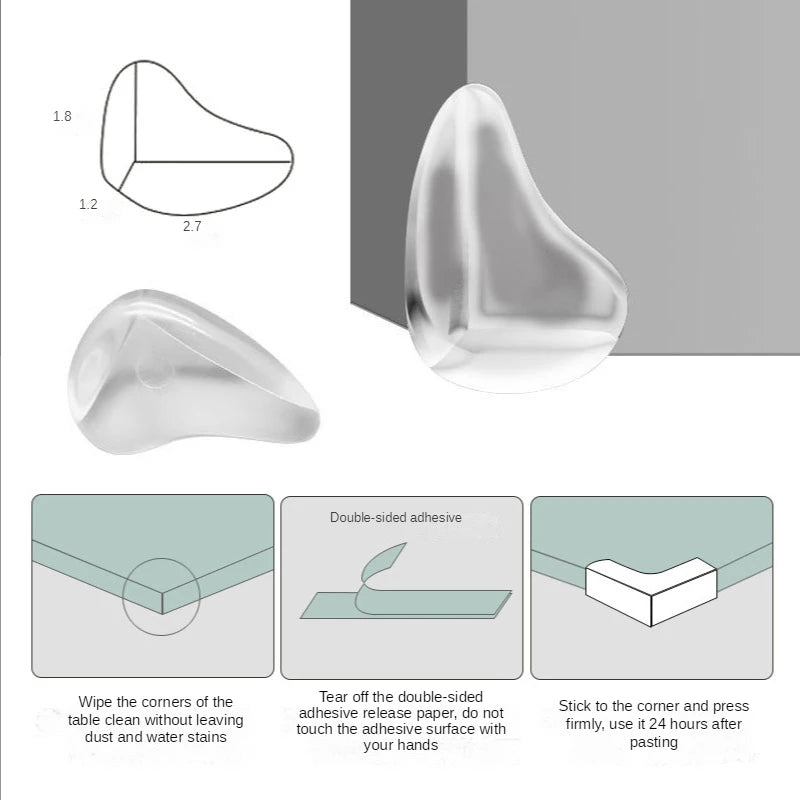 1.8

1.2

2.7

Double-sided adhesive

Wipe the corners of the table clean without leaving dust and water stains

Tear off the double-sided adhesive release paper, do not touch the adhesive surface with your hands

Stick to the corner and press firmly, use it 24 hours after pasting