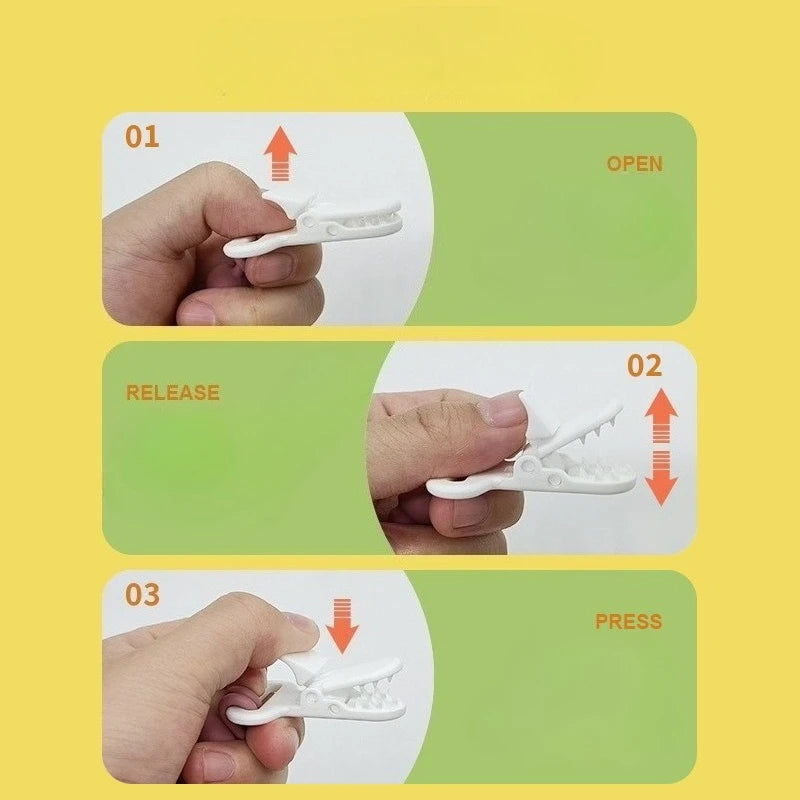 01

OPEN

RELEASE

02

03

PRESS